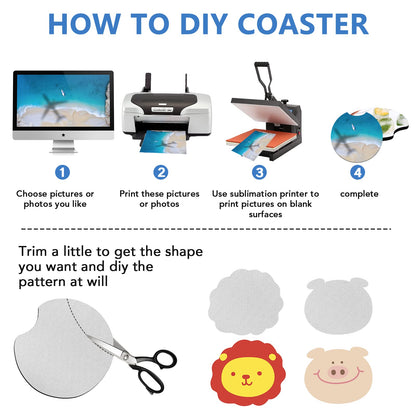 HOW TO DIY COASTER

1
Choose pictures or photos you like

2
Print these pictures or photos

3
Use sublimation printer to print pictures on blank surfaces

4
complete

Trim a little to get the shape you want and diy the pattern at will