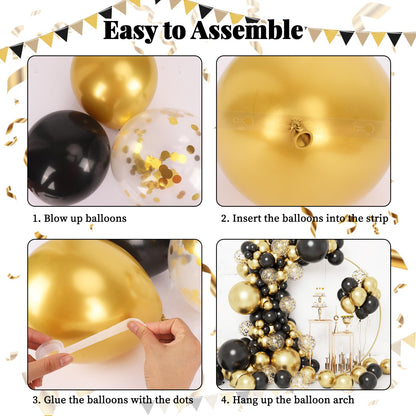 Easy to Assemble

1. Blow up balloons

2. Insert the balloons into the strip

3. Glue the balloons with the dots

4. Hang up the balloon arch