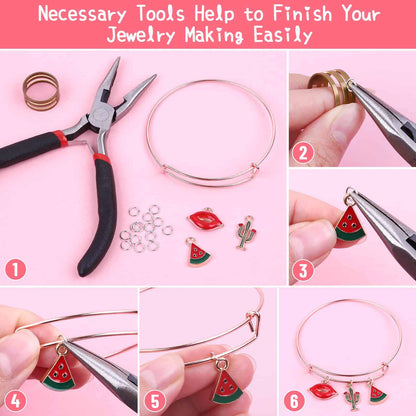 Necessary Tools Help to Finish Your Jewelry Making Easily

1

2

3

4

5

6