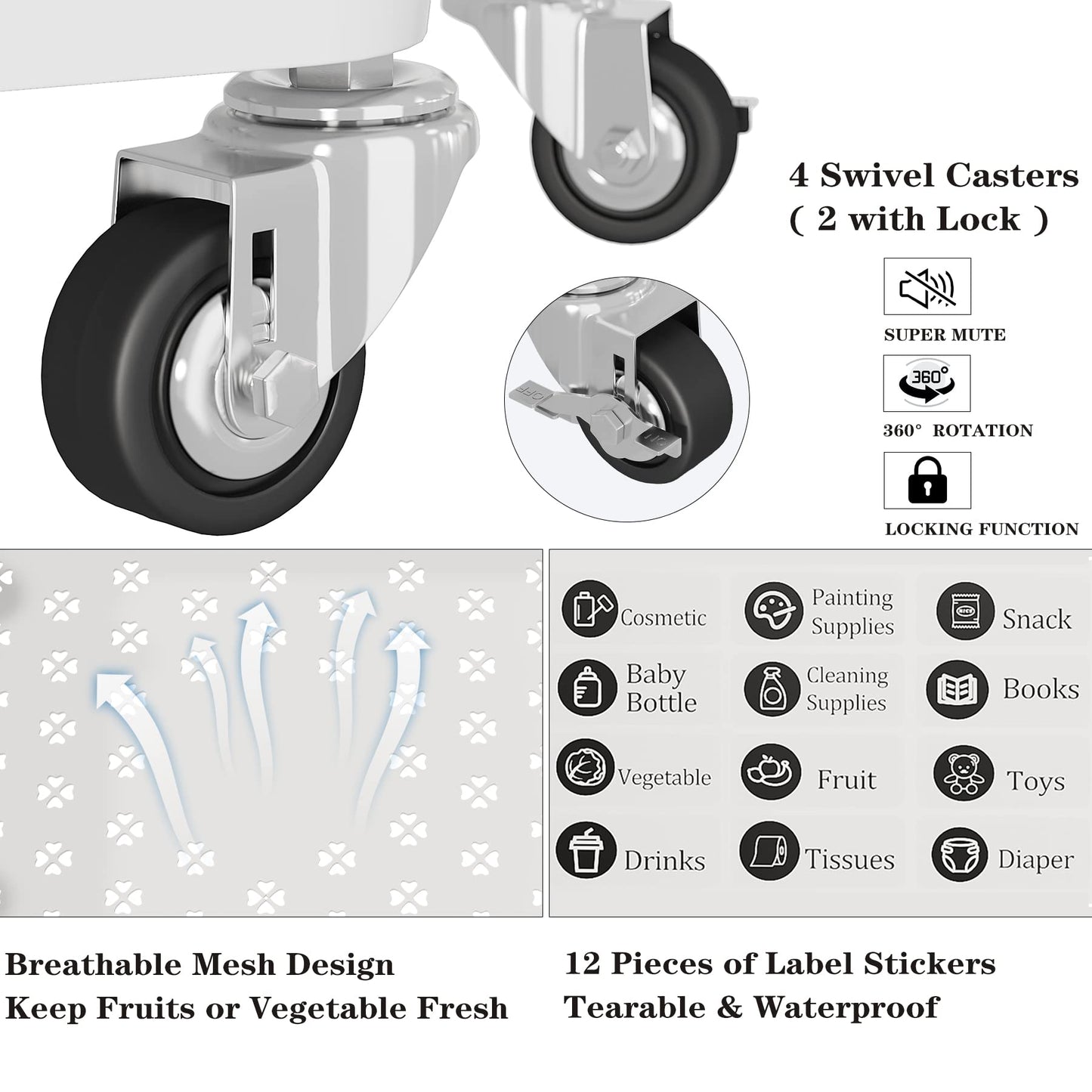 4 Swivel Casters
( 2 with Lock )

SUPER MUTE

360°

360° ROTATION

LOCKING FUNCTION

OFF

ON

Cosmetic

Painting Supplies

Snack

Baby Bottle

Cleaning Supplies

Books

Vegetable

Fruit

Toys

Drinks

Tissues

Diaper

Breathable Mesh Design
Keep Fruits or Vegetable Fresh

12 Pieces of Label Stickers
Tearable & Waterproof