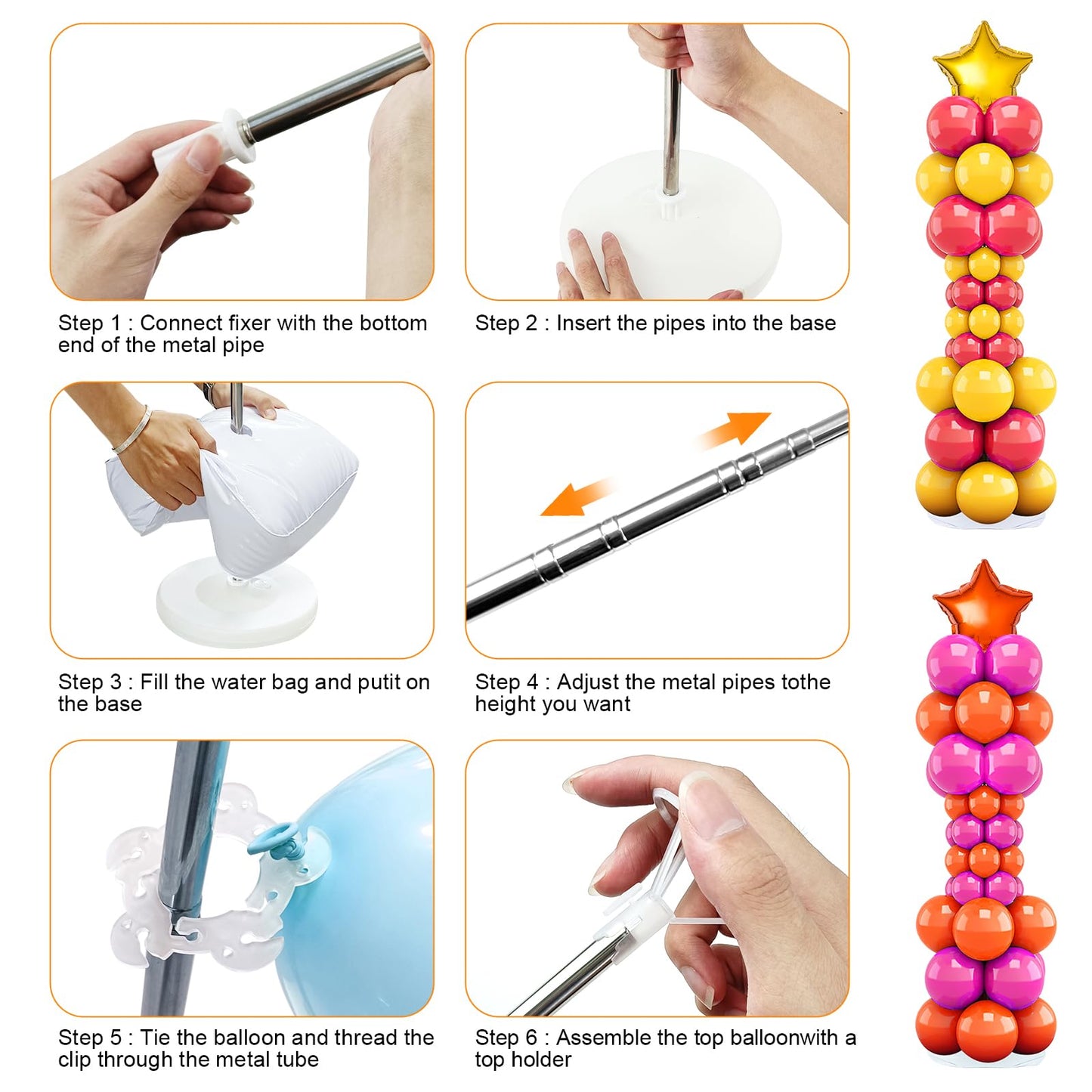 Step 1 : Connect fixer with the bottom end of the metal pipe

Step 2 : Insert the pipes into the base

Step 3 : Fill the water bag and putit on the base

Step 4 : Adjust the metal pipes tothe height you want

Step 5 : Tie the balloon and thread the clip through the metal tube

Step 6 : Assemble the top balloonwith a top holder