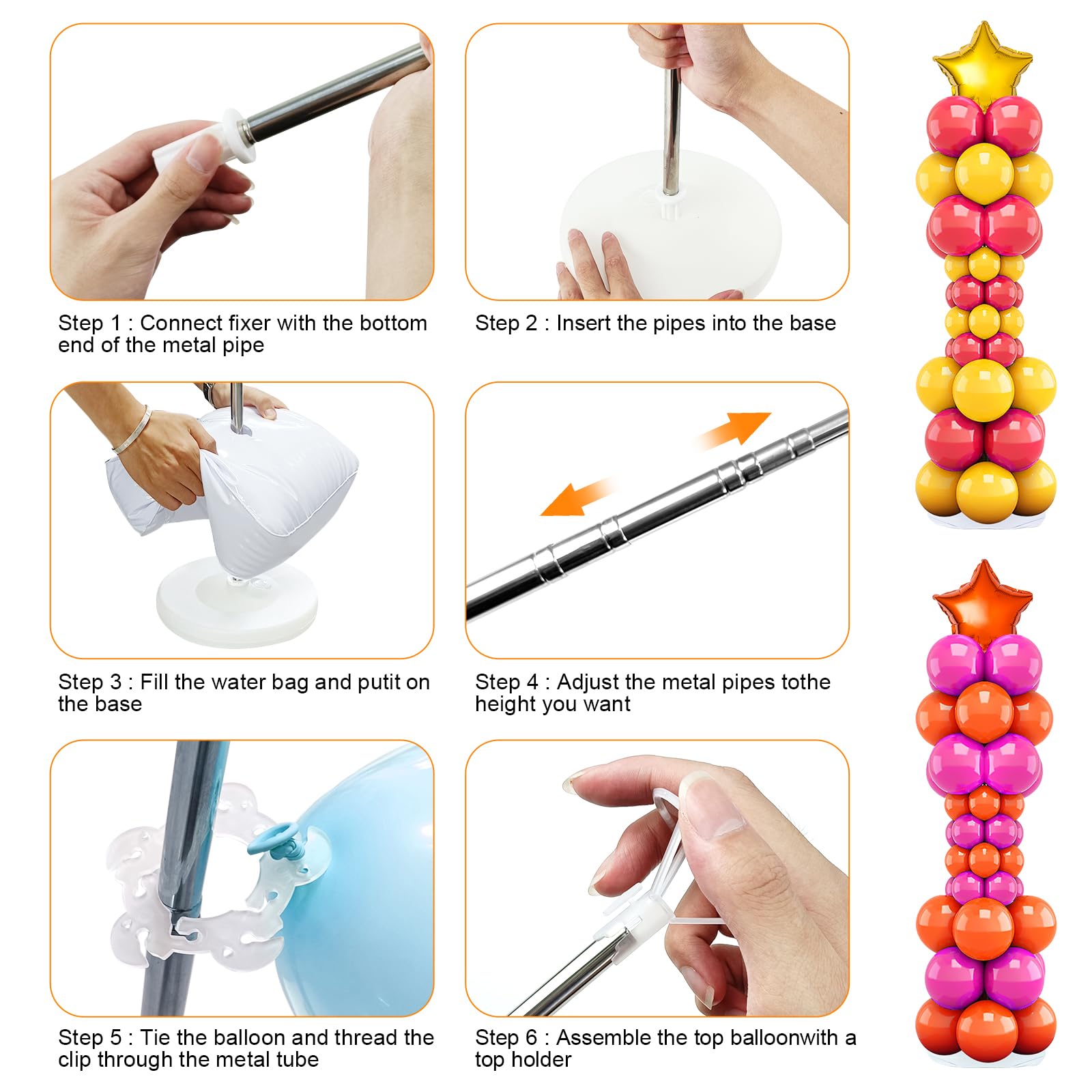 Step 1 : Connect fixer with the bottom end of the metal pipe

Step 2 : Insert the pipes into the base

Step 3 : Fill the water bag and putit on the base

Step 4 : Adjust the metal pipes tothe height you want

Step 5 : Tie the balloon and thread the clip through the metal tube

Step 6 : Assemble the top balloonwith a top holder