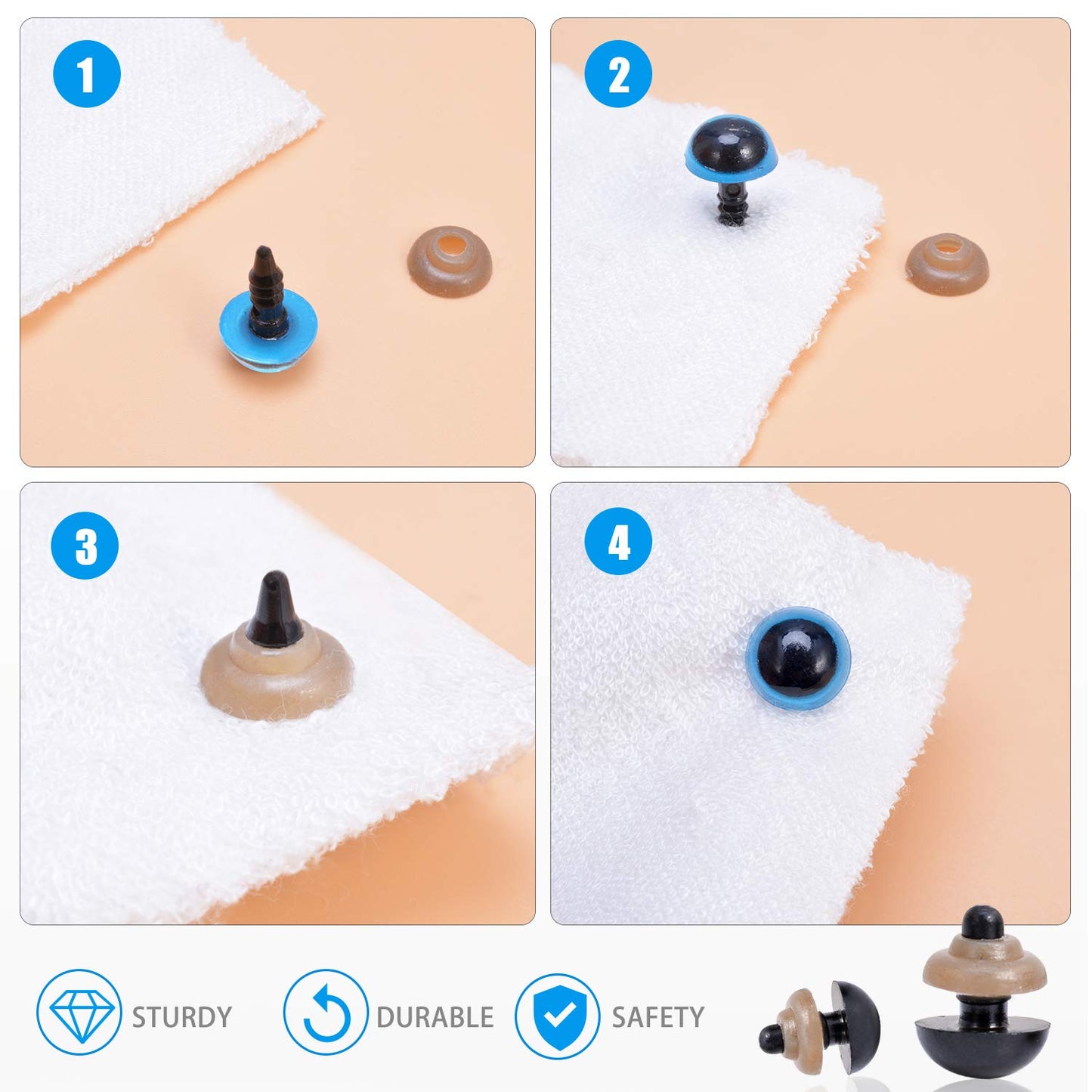 1

2

3

4

STURDY

DURABLE

SAFETY