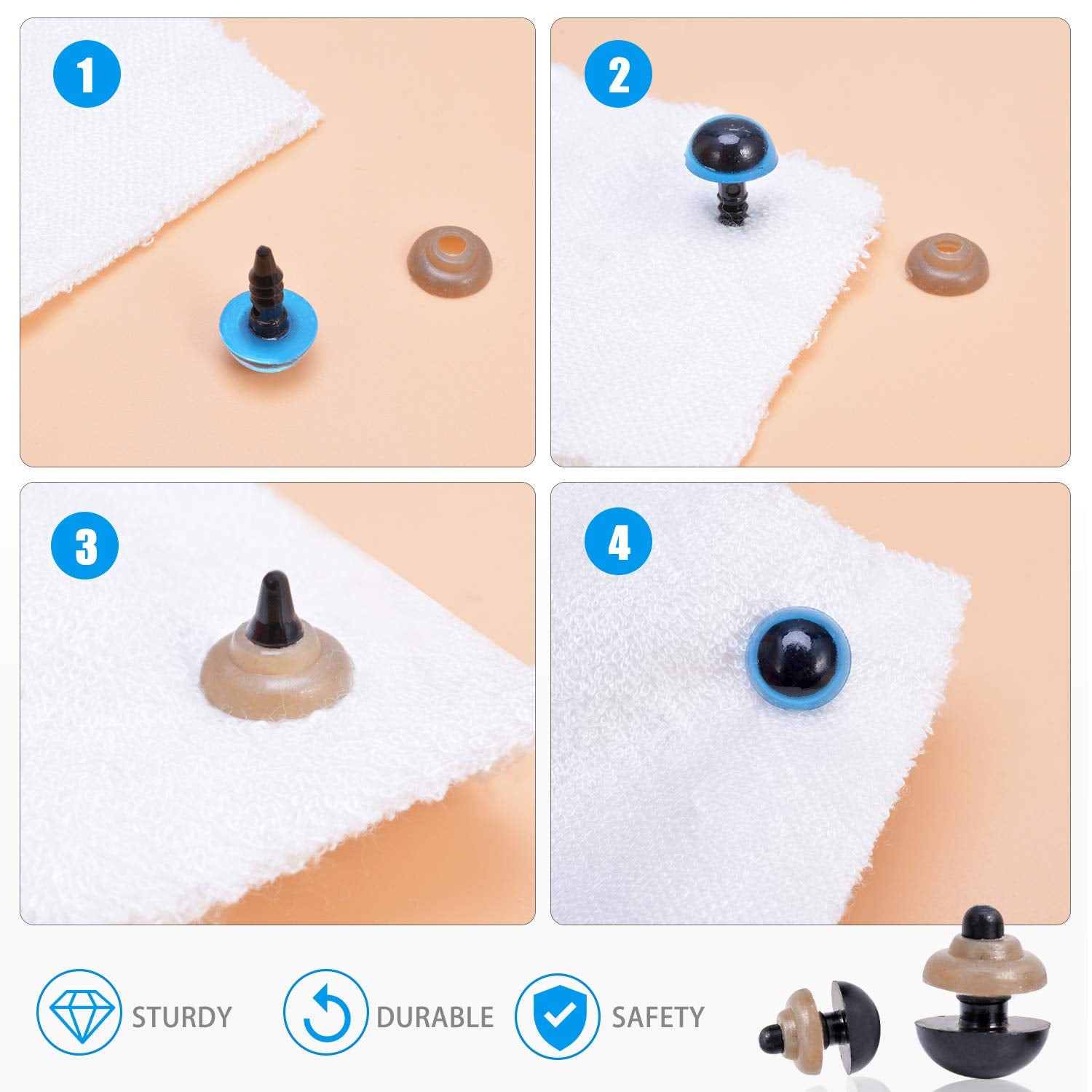 1

2

3

4

STURDY

DURABLE

SAFETY