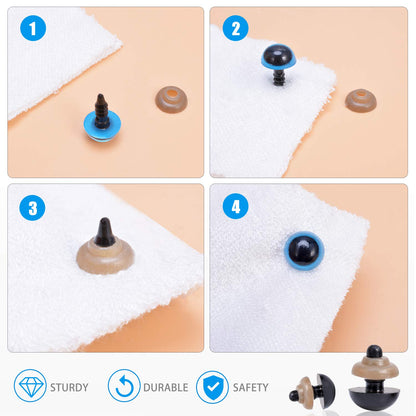 1

2

3

4

STURDY

DURABLE

SAFETY