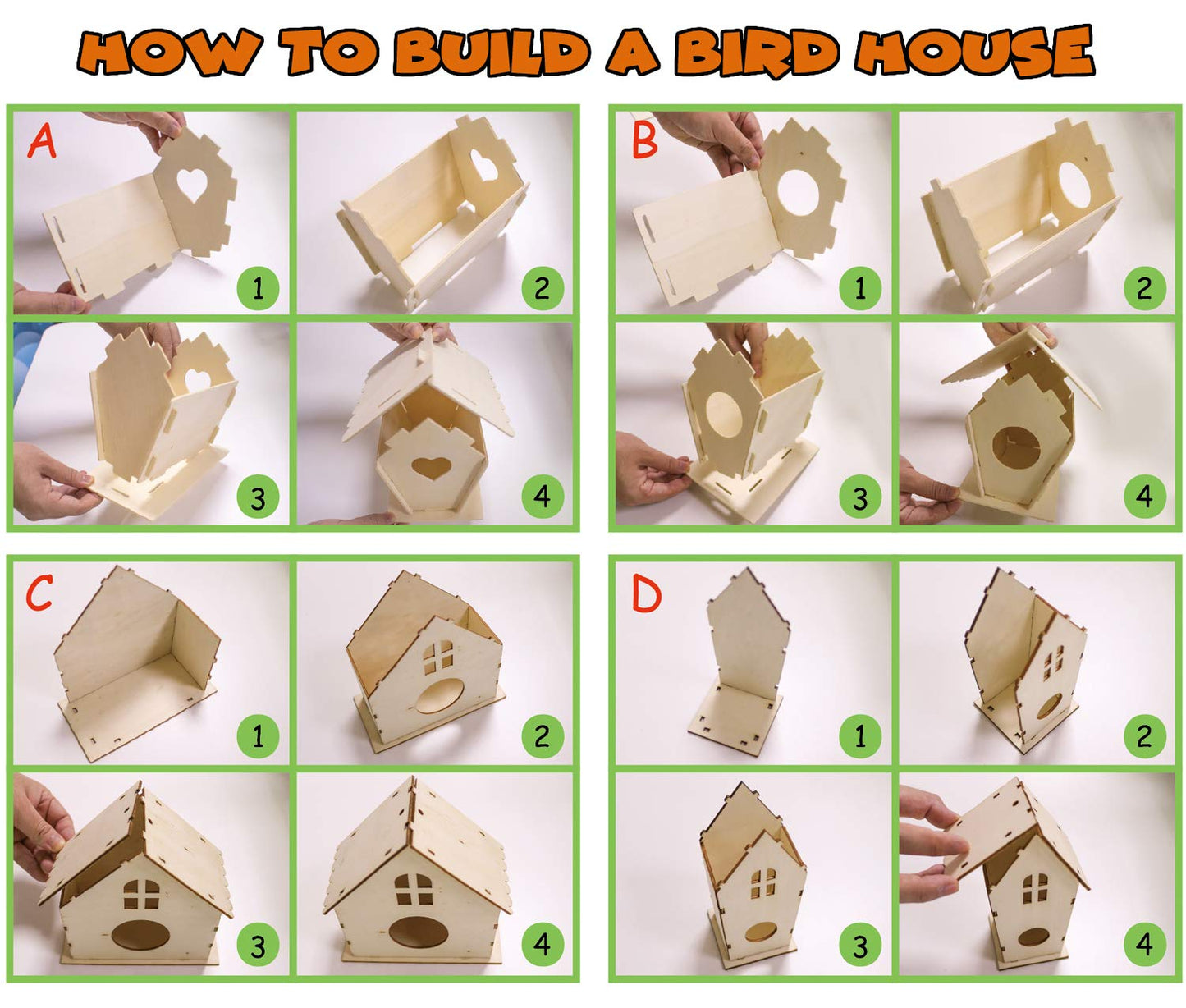 HOW TO BUILD A BIRD HOUSE

A

1

2

3

4

B

1

2

3

4

C

1

2

3

4

D

1

2

3

4