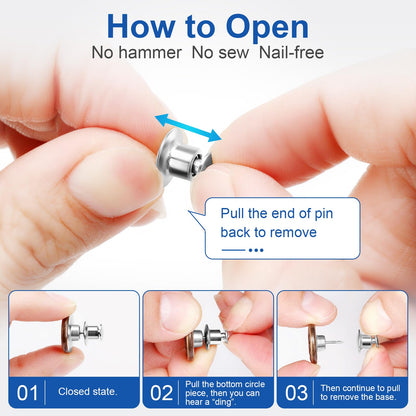 How to Open
No hammer No sew Nail-free

Pull the end of pin back to remove

01 Closed state.

02 Pull the bottom circle piece, then you can hear a "ding".

03 Then continue to pull to remove the base.