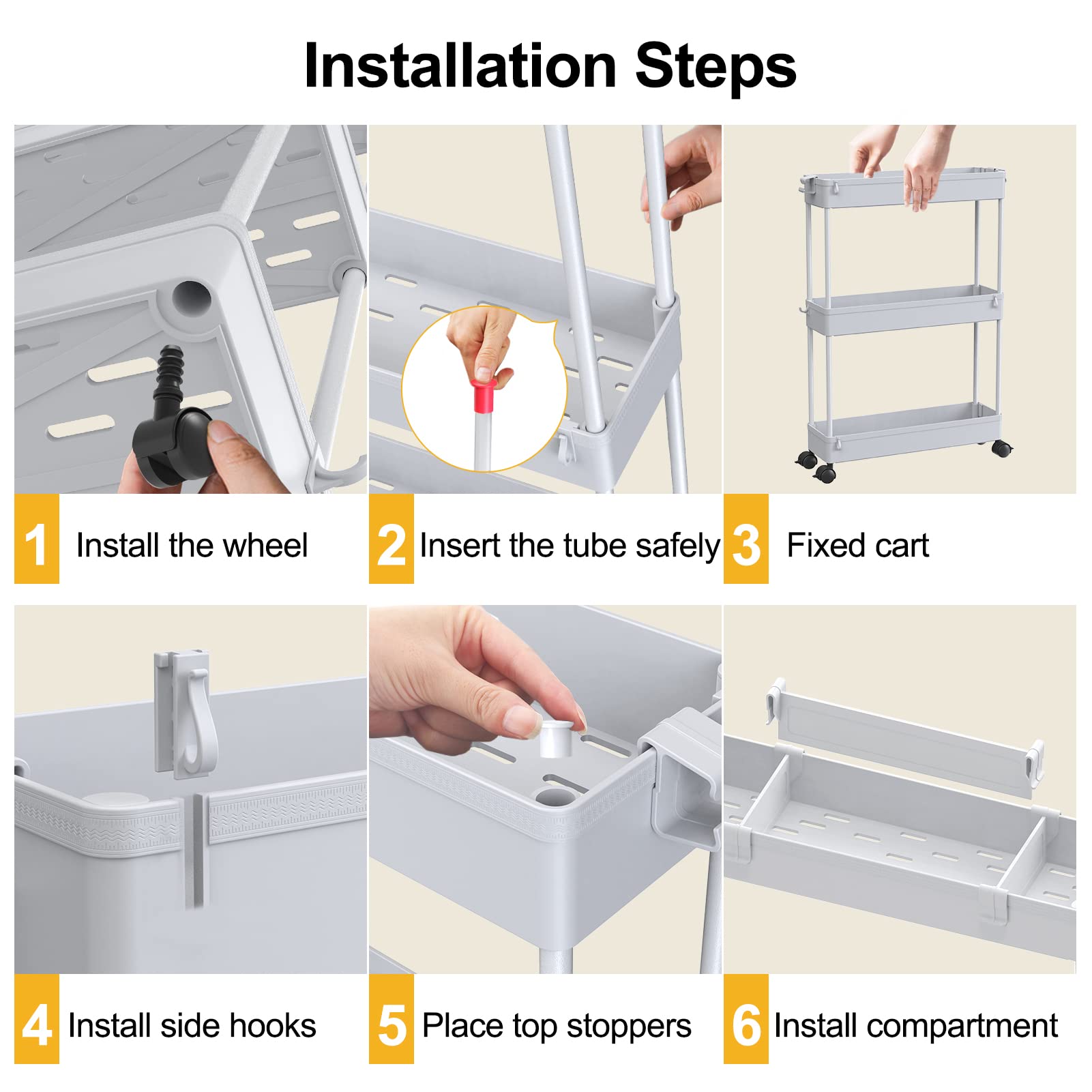 Installation Steps

1 Install the wheel

2 Insert the tube safely

3 Fixed cart

4 Install side hooks

5 Place top stoppers

6 Install compartment