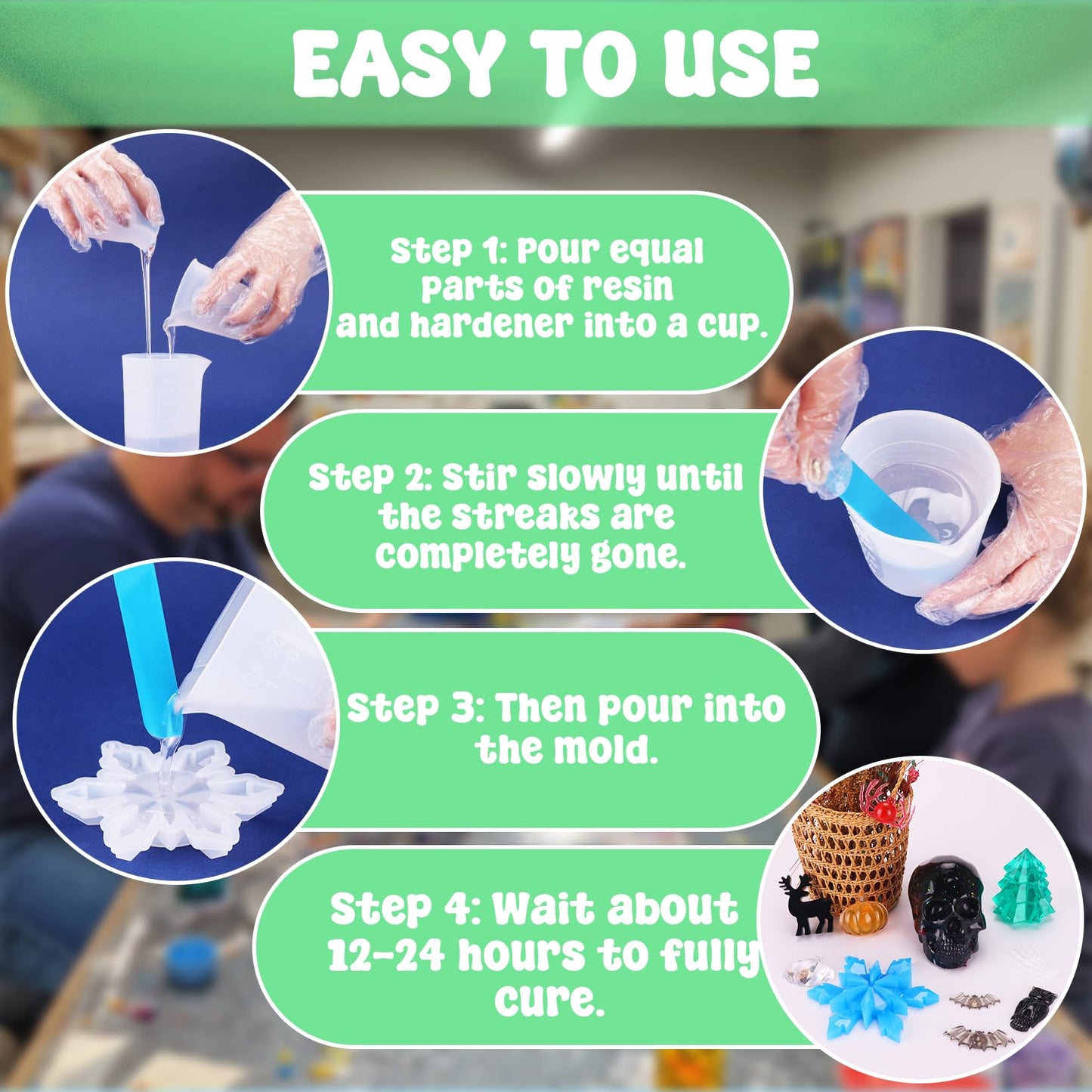 EASY TO USE

Step 1: Pour equal parts of resin and hardener into a cup.

Step 2: Stir slowly until the streaks are completely gone.

Step 3: Then pour into the mold.

Step 4: Wait about 12-24 hours to fully cure.