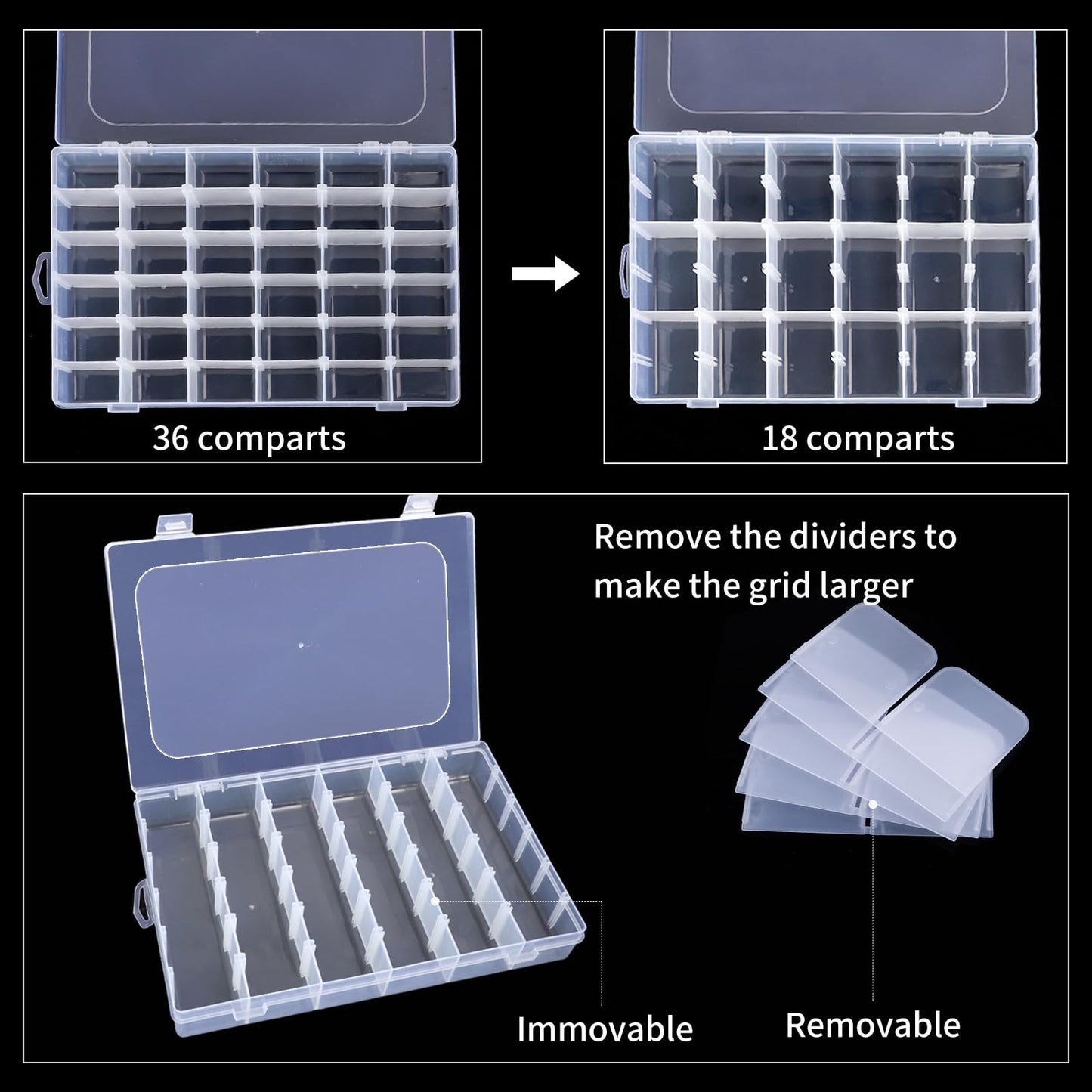 36 comparts

18 comparts

Remove the dividers to make the grid larger

Immovable

Removable