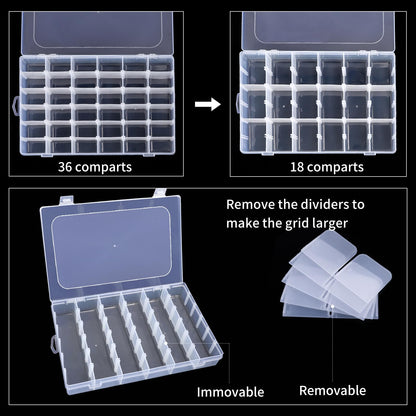 36 comparts

18 comparts

Remove the dividers to make the grid larger

Immovable

Removable