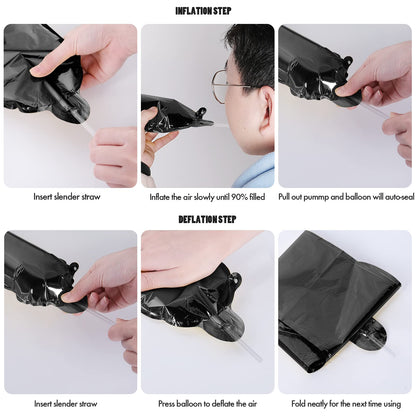 INFLATION STEP

Insert slender straw

Inflate the air slowly until 90% filled

Pull out pummp and balloon will auto-seal

DEFLATION STEP

Insert slender straw

Press balloon to deflate the air

Fold neatly for the next time using