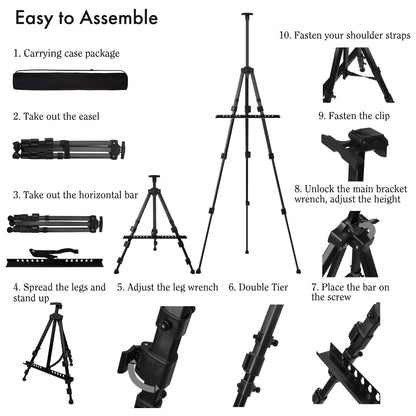 Easy to Assemble

1. Carrying case package

2. Take out the easel

3. Take out the horizontal bar

4. Spread the legs and stand up

5. Adjust the leg wrench

6. Double Tier

7. Place the bar on the screw

8. Unlock the main bracket wrench, adjust the height

9. Fasten the clip

10. Fasten your shoulder straps