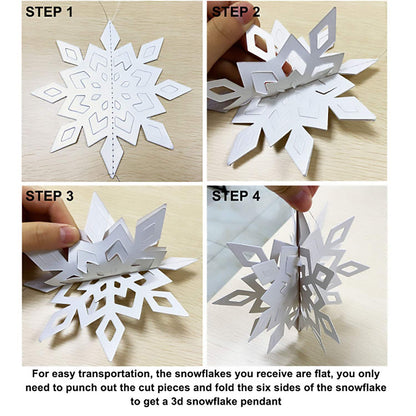 STEP 1

STEP 2

STEP 3

STEP 4

For easy transportation, the snowflakes you receive are flat, you only need to punch out the cut pieces and fold the six sides of the snowflake to get a 3d snowflake pendant