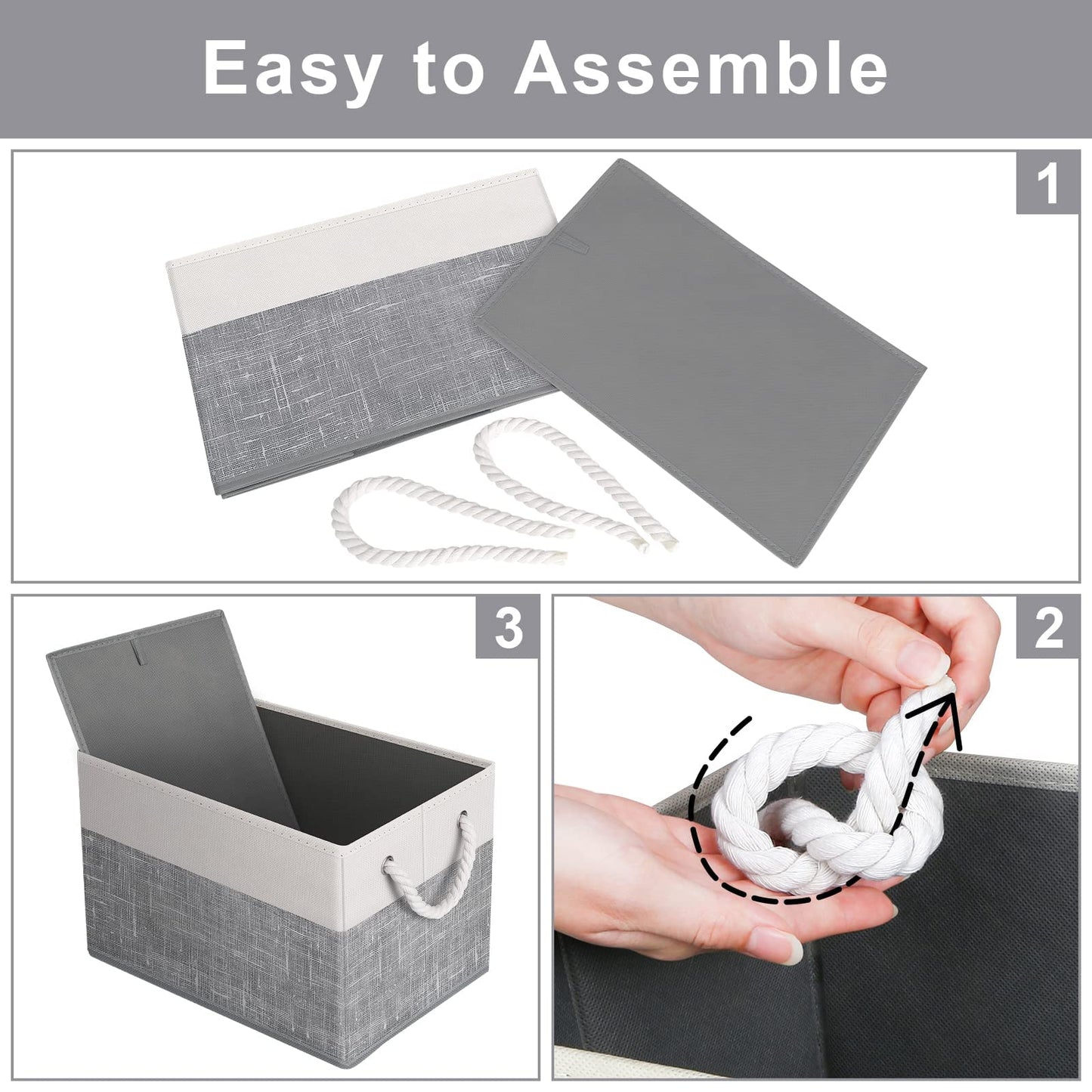 Easy to Assemble

1

3

2