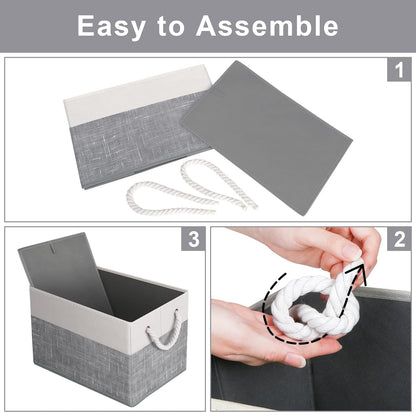 Easy to Assemble

1

3

2