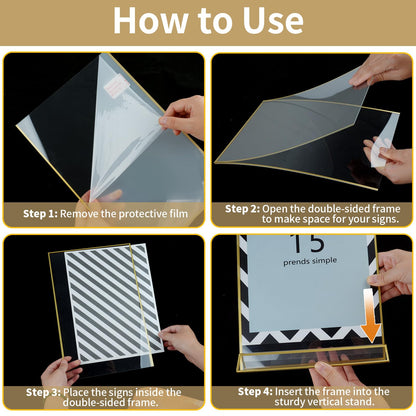 How to Use

Step 1: Remove the protective film

Step 2: Open the double-sided frame to make space for your signs.

Step 3: Place the signs inside the double-sided frame.

15
prends simple

Step 4: Insert the frame into the sturdy vertical stand.