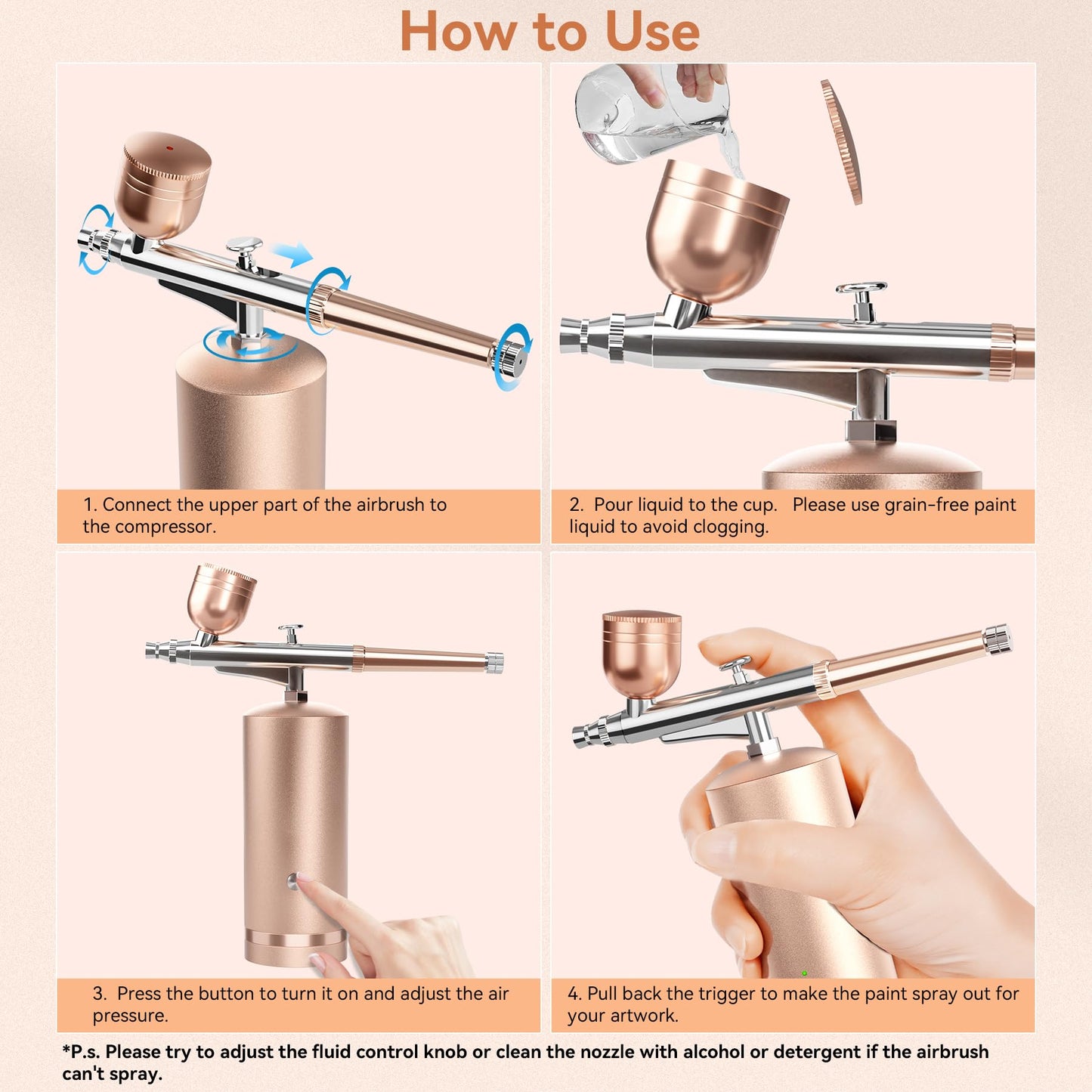 How to Use

1. Connect the upper part of the airbrush to the compressor.

2. Pour liquid to the cup. Please use grain-free paint liquid to avoid clogging.

3. Press the button to turn it on and adjust the air pressure.

4. Pull back the trigger to make the paint spray out for your artwork.

*P.s. Please try to adjust the fluid control knob or clean the nozzle with alcohol or detergent if the airbrush can't spray.