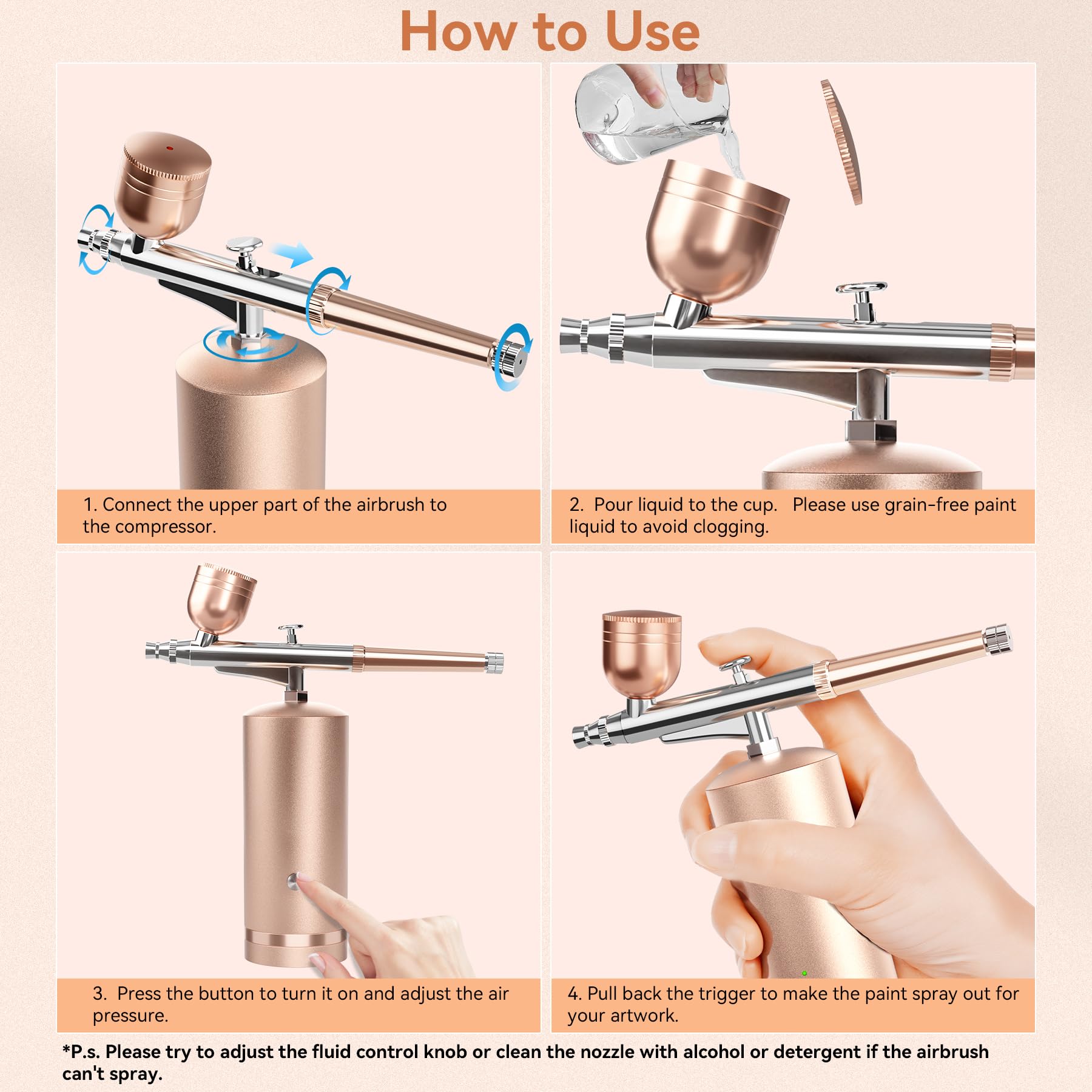 How to Use

1. Connect the upper part of the airbrush to the compressor.

2. Pour liquid to the cup. Please use grain-free paint liquid to avoid clogging.

3. Press the button to turn it on and adjust the air pressure.

4. Pull back the trigger to make the paint spray out for your artwork.

*P.s. Please try to adjust the fluid control knob or clean the nozzle with alcohol or detergent if the airbrush can't spray.