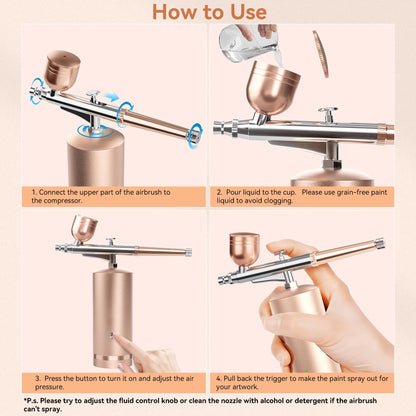 How to Use

1. Connect the upper part of the airbrush to the compressor.

2. Pour liquid to the cup. Please use grain-free paint liquid to avoid clogging.

3. Press the button to turn it on and adjust the air pressure.

4. Pull back the trigger to make the paint spray out for your artwork.

*P.s. Please try to adjust the fluid control knob or clean the nozzle with alcohol or detergent if the airbrush can't spray.