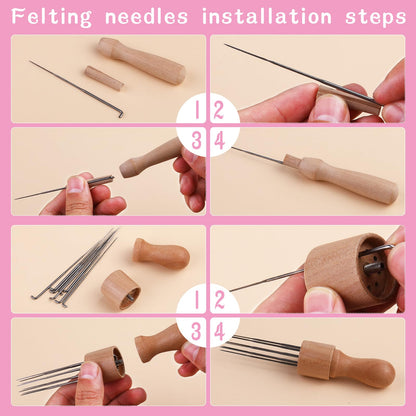 Felting needles installation steps

1 2
3 4

1 2
3 4