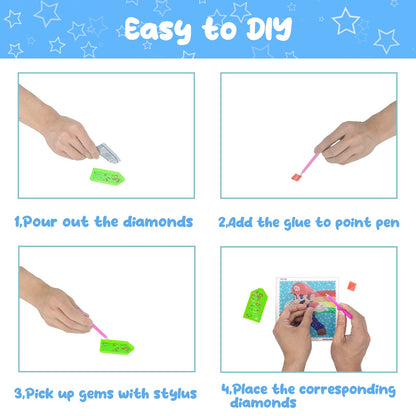 Easy to DIY

1,Pour out the diamonds

2,Add the glue to point pen

3,Pick up gems with stylus

4,Place the corresponding diamonds