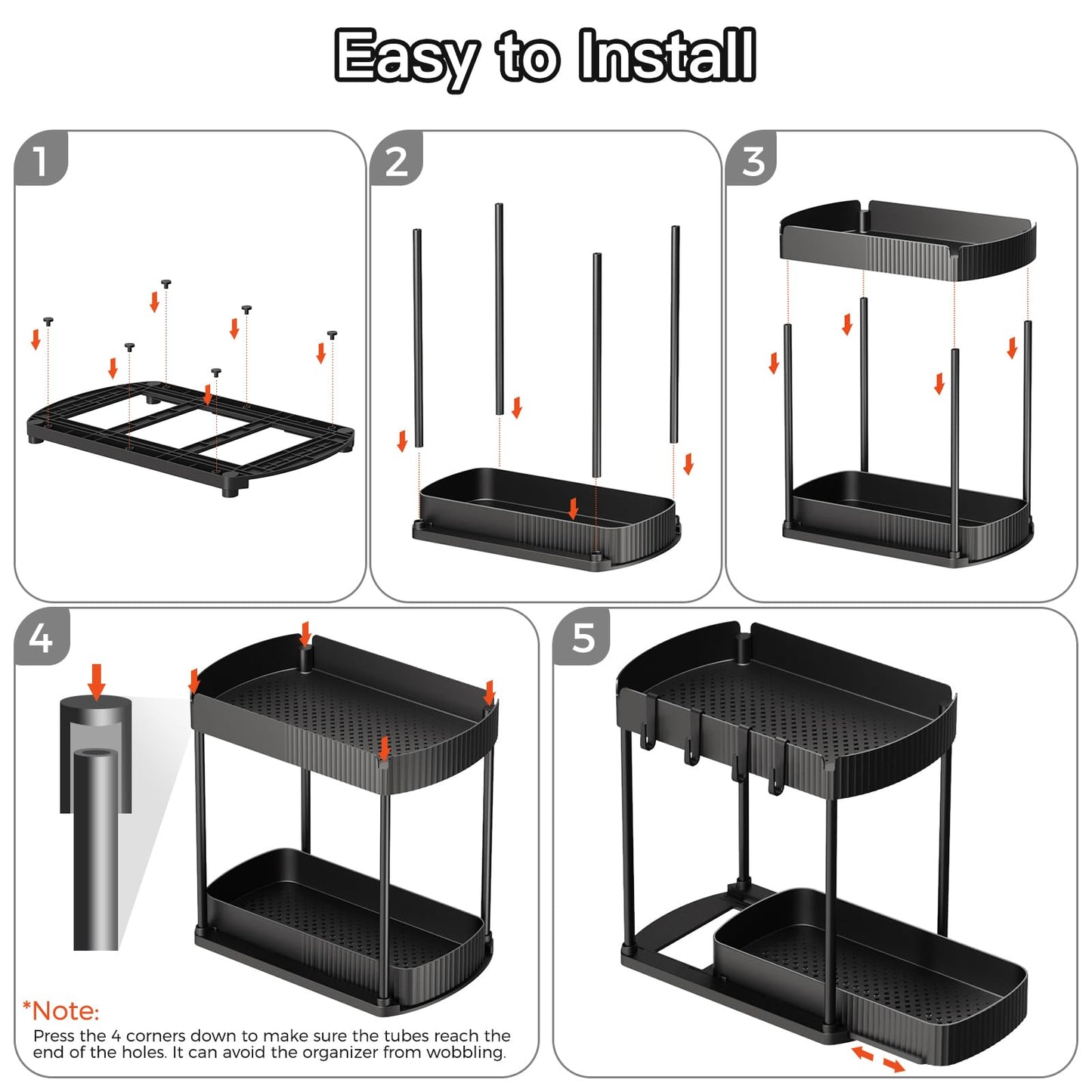 Easy to Install

1

2

3

4

*Note:
Press the 4 corners down to make sure the tubes reach the end of the holes. It can avoid the organizer from wobbling.

5