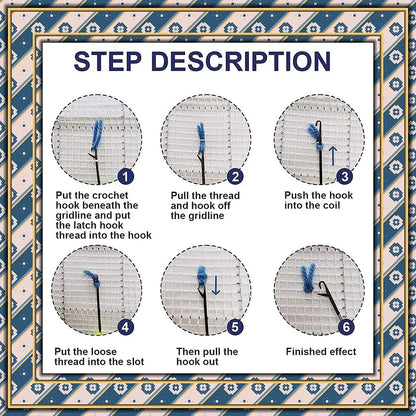 STEP DESCRIPTION

1

Put the crochet hook beneath the gridline and put the latch hook thread into the hook

2

Pull the thread and hook off the gridline

3

Push the hook into the coil

4

Put the loose thread into the slot

5

Then pull the hook out

6

Finished effect