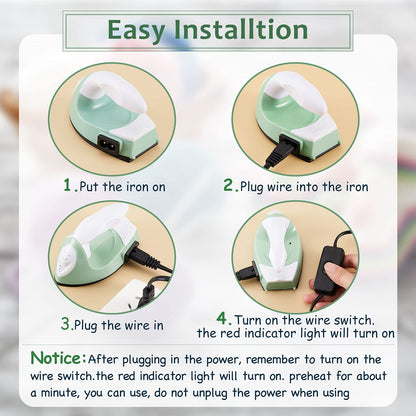 Easy Installtion

1.Put the iron on

2.Plug wire into the iron

3.Plug the wire in

4.Turn on the wire switch. the red indicator light will turn on

Notice:After plugging in the power, remember to turn on the wire switch.the red indicator light will turn on. preheat for about a minute, you can use, do not unplug the power when using