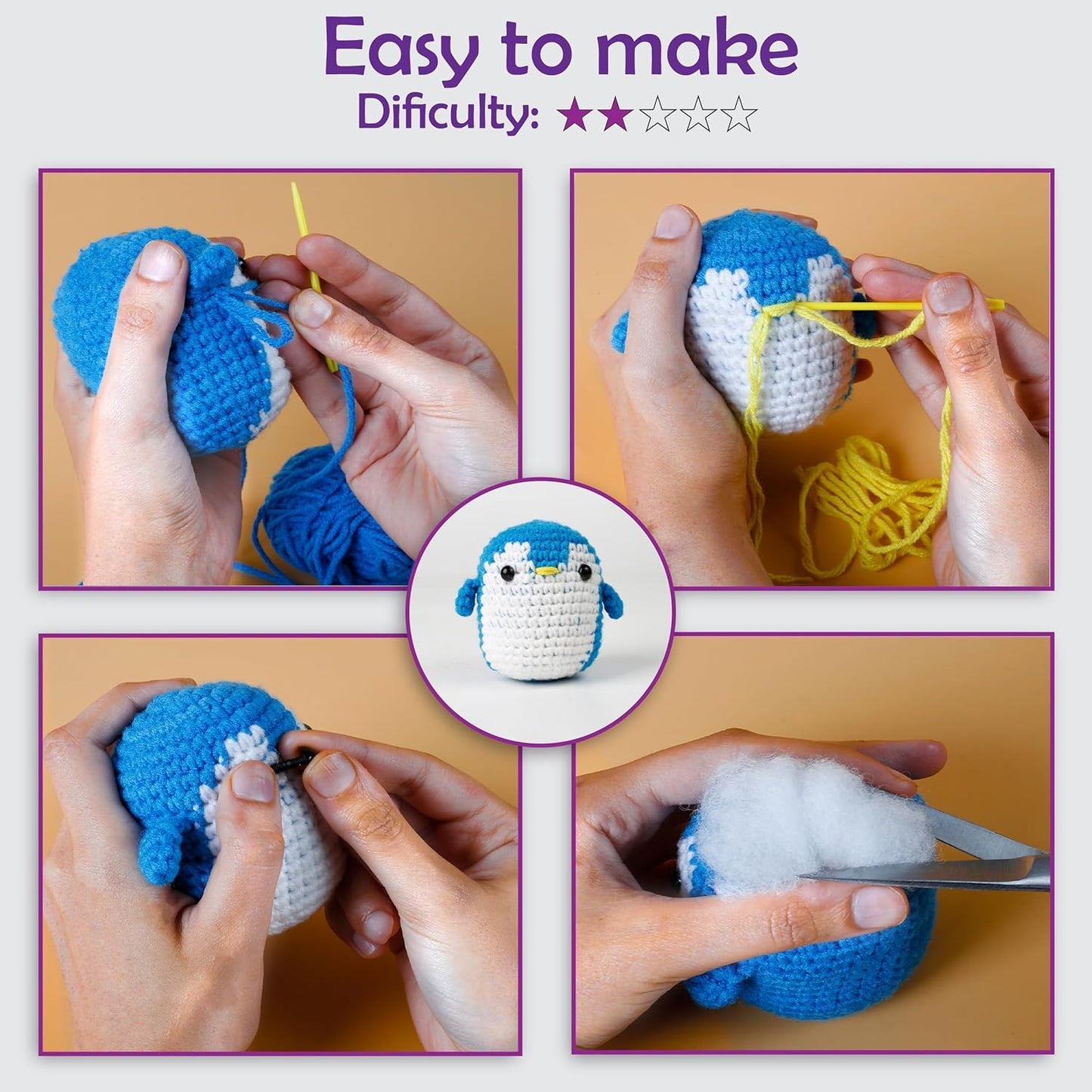 Easy to make

Dificulty: ★★☆☆☆