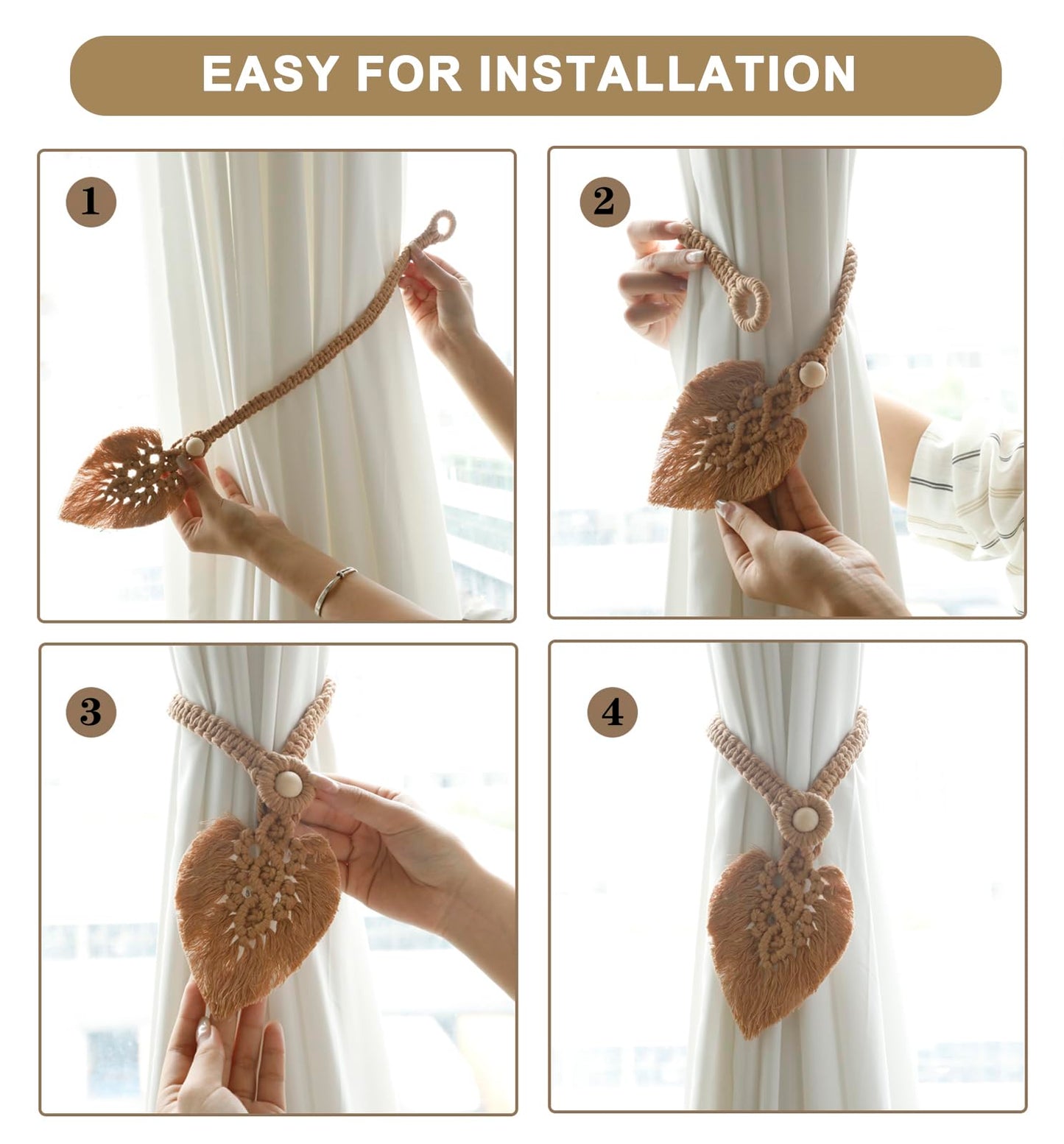 EASY FOR INSTALLATION

1

2

3

4