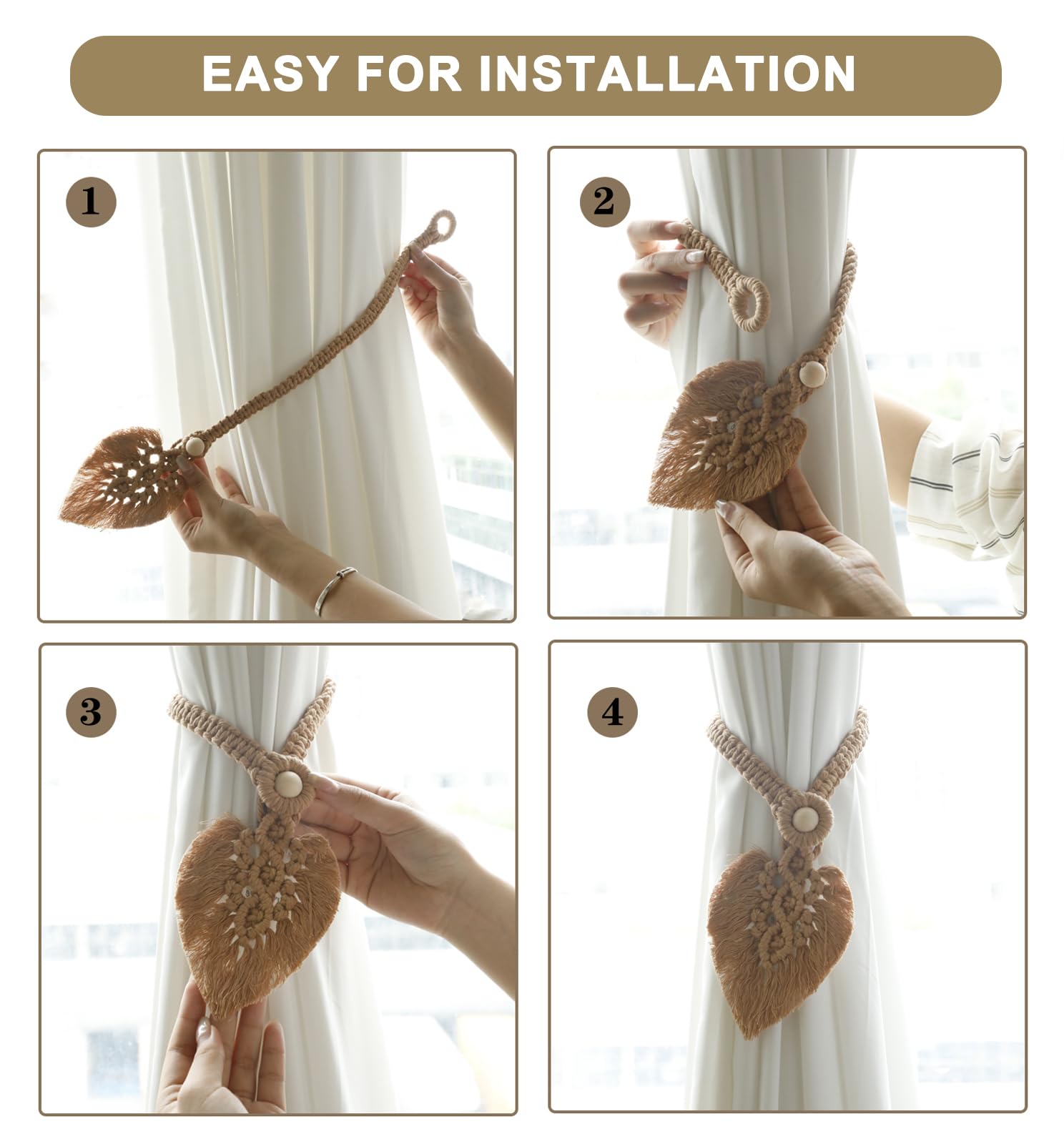 EASY FOR INSTALLATION

1

2

3

4