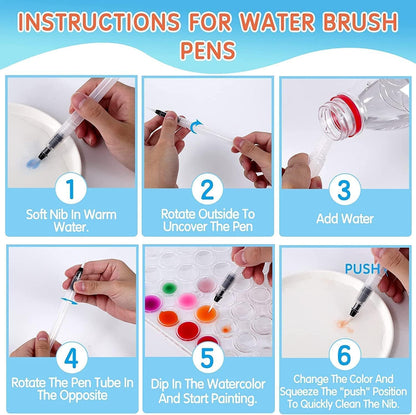 INSTRUCTIONS FOR WATER BRUSH PENS

1
Soft Nib In Warm Water.

2
Rotate Outside To Uncover The Pen

3
Add Water

4
Rotate The Pen Tube In The Opposite

5
Dip In The Watercolor And Start Painting.

PUSH
6
Change The Color And Squeeze The "push" Position To Quickly Clean The Nib.