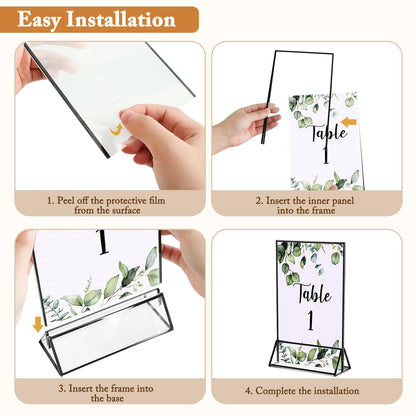 Easy Installation

1. Peel off the protective film from the surface

Table
1

2. Insert the inner panel into the frame

1

3. Insert the frame into the base

Table
1

4. Complete the installation