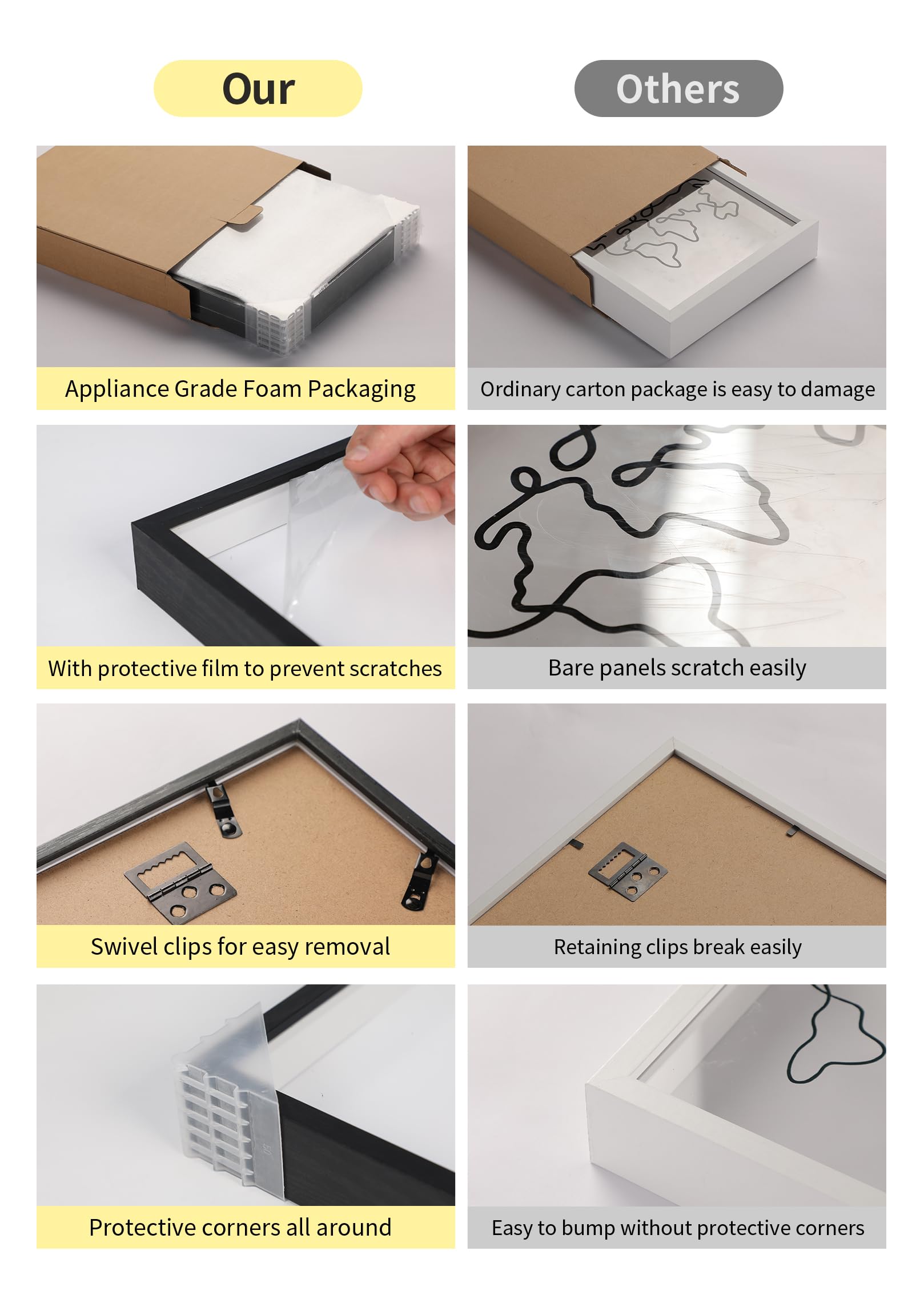 Our

Appliance Grade Foam Packaging

With protective film to prevent scratches

Swivel clips for easy removal

Protective corners all around

Others

Ordinary carton package is easy to damage

Bare panels scratch easily

Retaining clips break easily

Easy to bump without protective corners