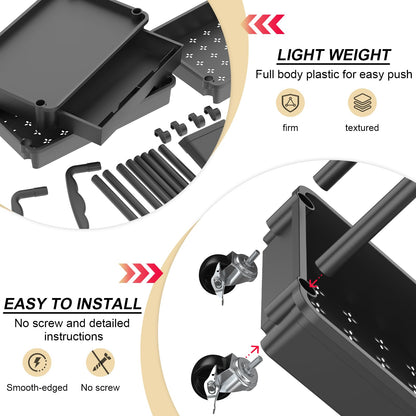 LIGHT WEIGHT
Full body plastic for easy push

firm

textured

EASY TO INSTALL
No screw and detailed instructions

Smooth-edged

No screw