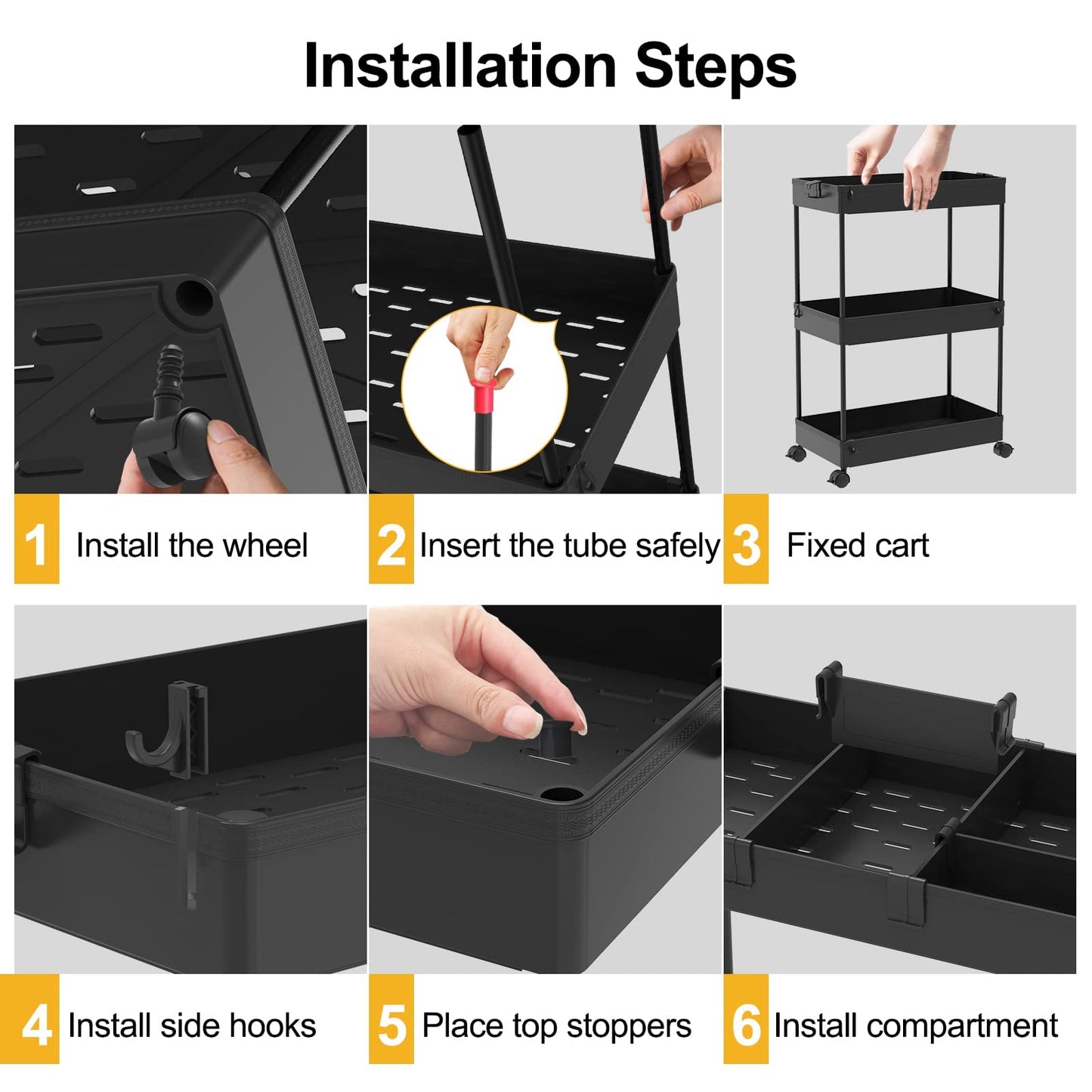 Installation Steps

1 Install the wheel

2 Insert the tube safely

3 Fixed cart

4 Install side hooks

5 Place top stoppers

6 Install compartment