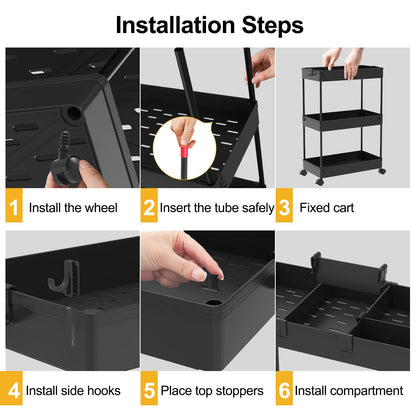 Installation Steps

1 Install the wheel

2 Insert the tube safely

3 Fixed cart

4 Install side hooks

5 Place top stoppers

6 Install compartment