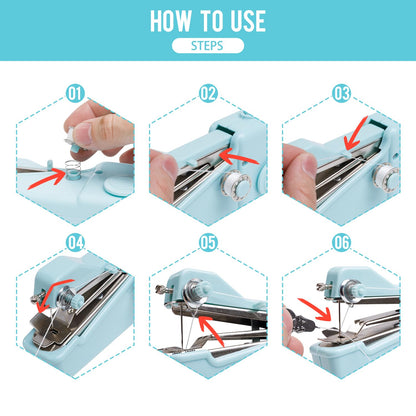 HOW TO USE
STEPS

01

02

03

04

05

06