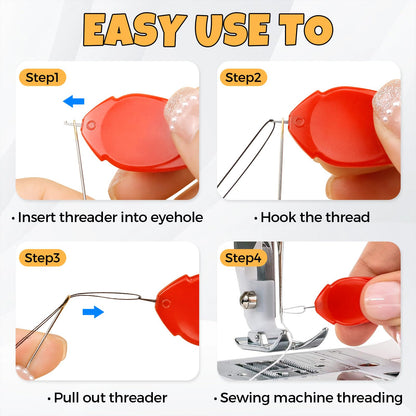 EASY USE TO

Step1

· Insert threader into eyehole

Step2

· Hook the thread

Step3

· Pull out threader

Step4

· Sewing machine threading