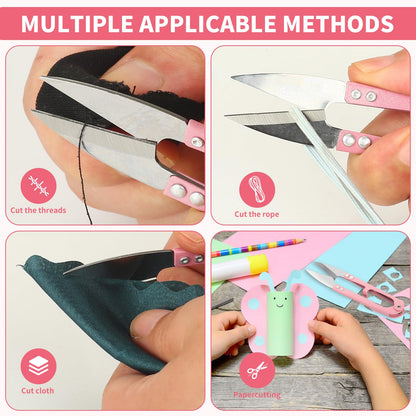 MULTIPLE APPLICABLE METHODS

Cut the threads

Cut the rope

Cut cloth

Papercutting