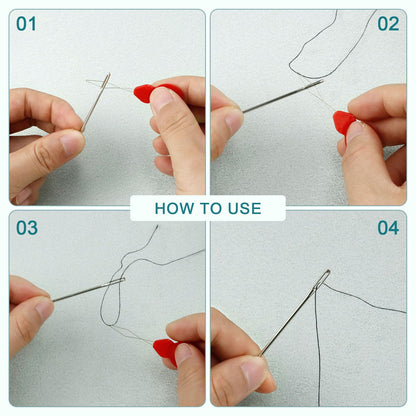 01

02

HOW TO USE

03

04