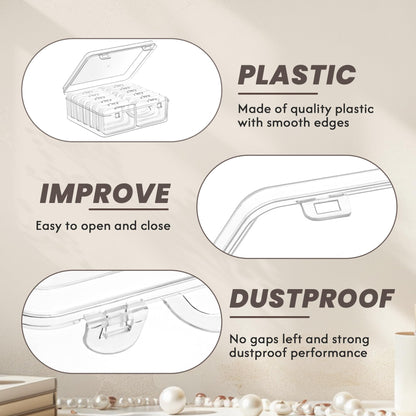 PLASTIC

Made of quality plastic with smooth edges

IMPROVE

Easy to open and close

DUSTPROOF

No gaps left and strong dustproof performance