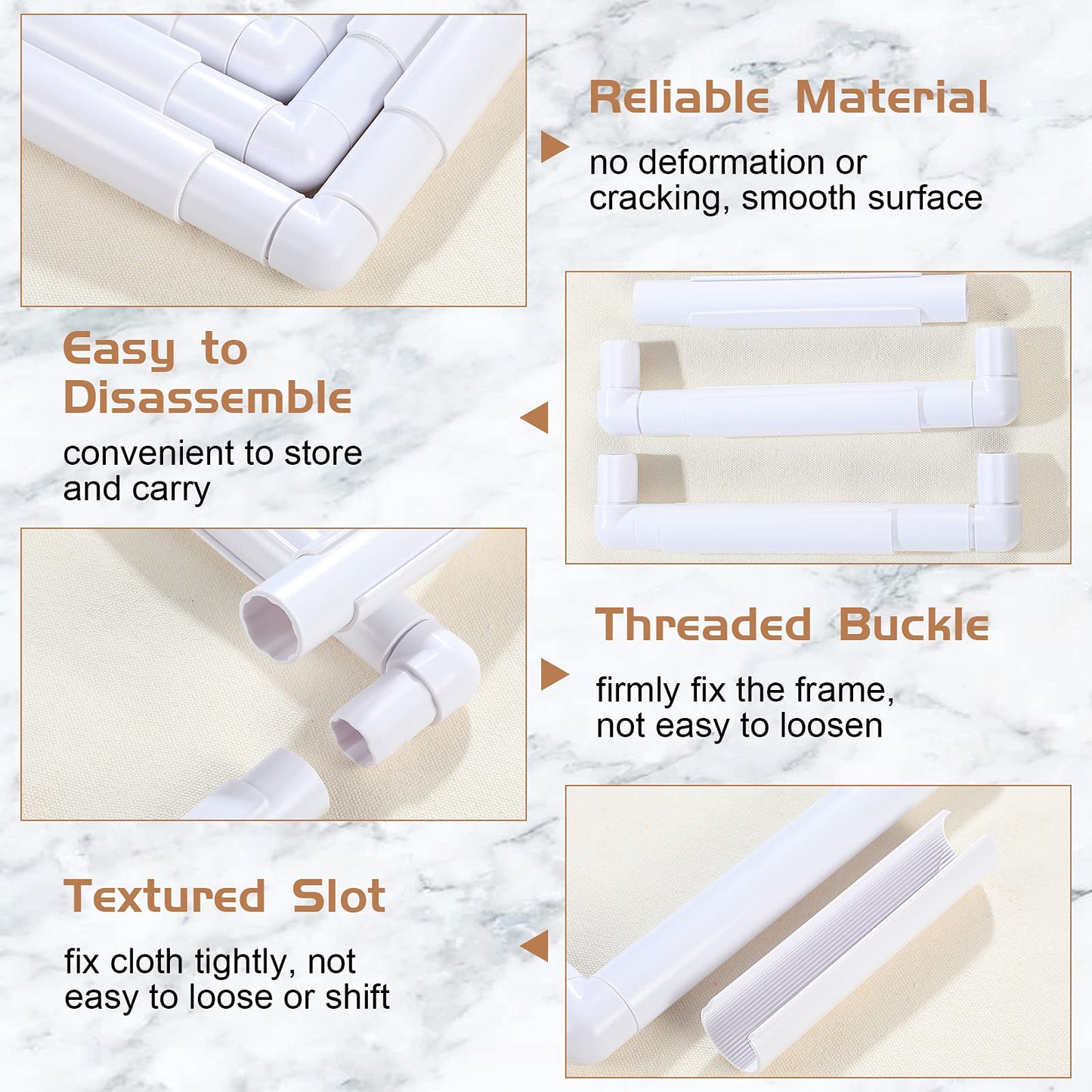 Reliable Material

no deformation or cracking, smooth surface

Easy to Disassemble

convenient to store and carry

Threaded Buckle

firmly fix the frame, not easy to loosen

Textured Slot

fix cloth tightly, not easy to loose or shift