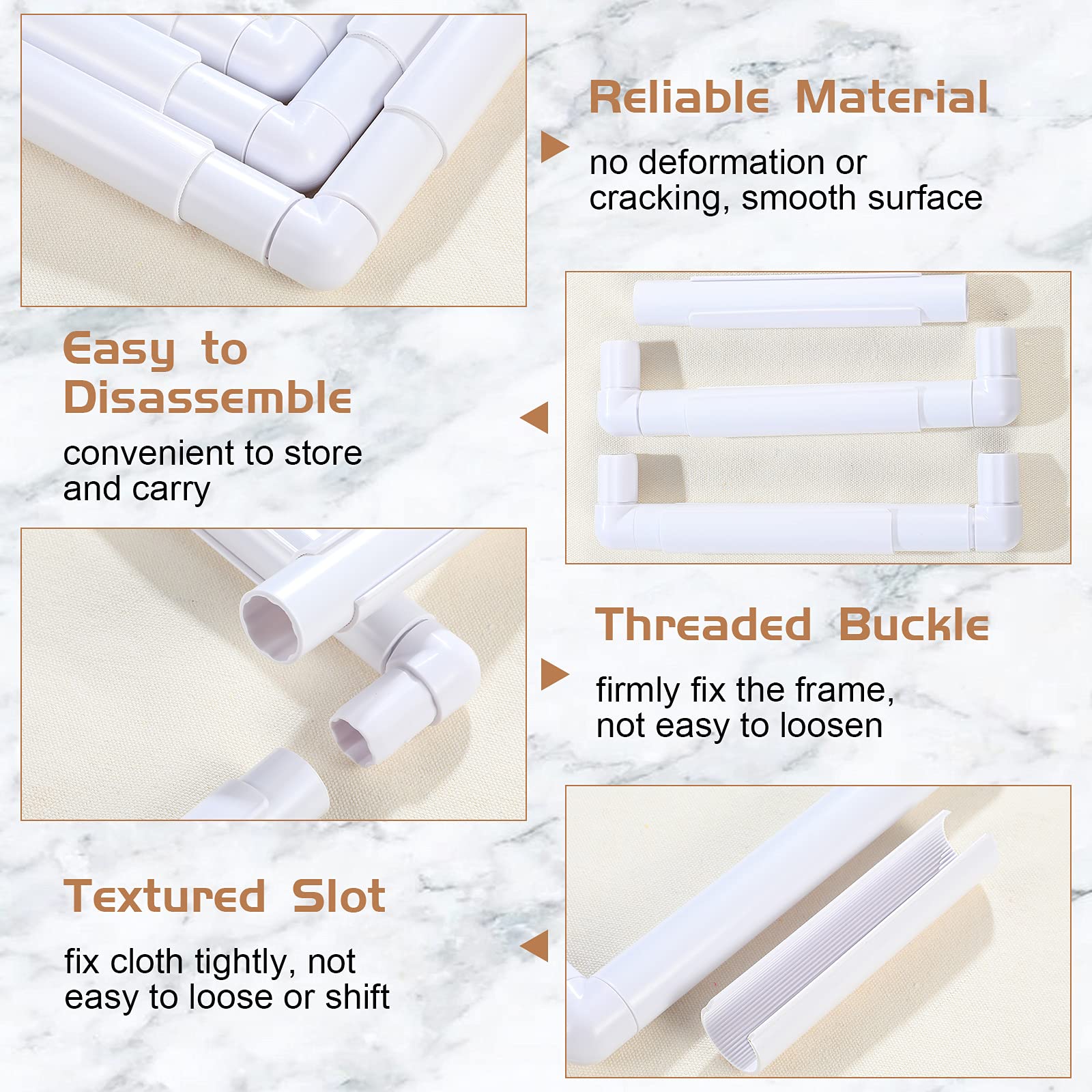 Reliable Material

no deformation or cracking, smooth surface

Easy to Disassemble

convenient to store and carry

Threaded Buckle

firmly fix the frame, not easy to loosen

Textured Slot

fix cloth tightly, not easy to loose or shift