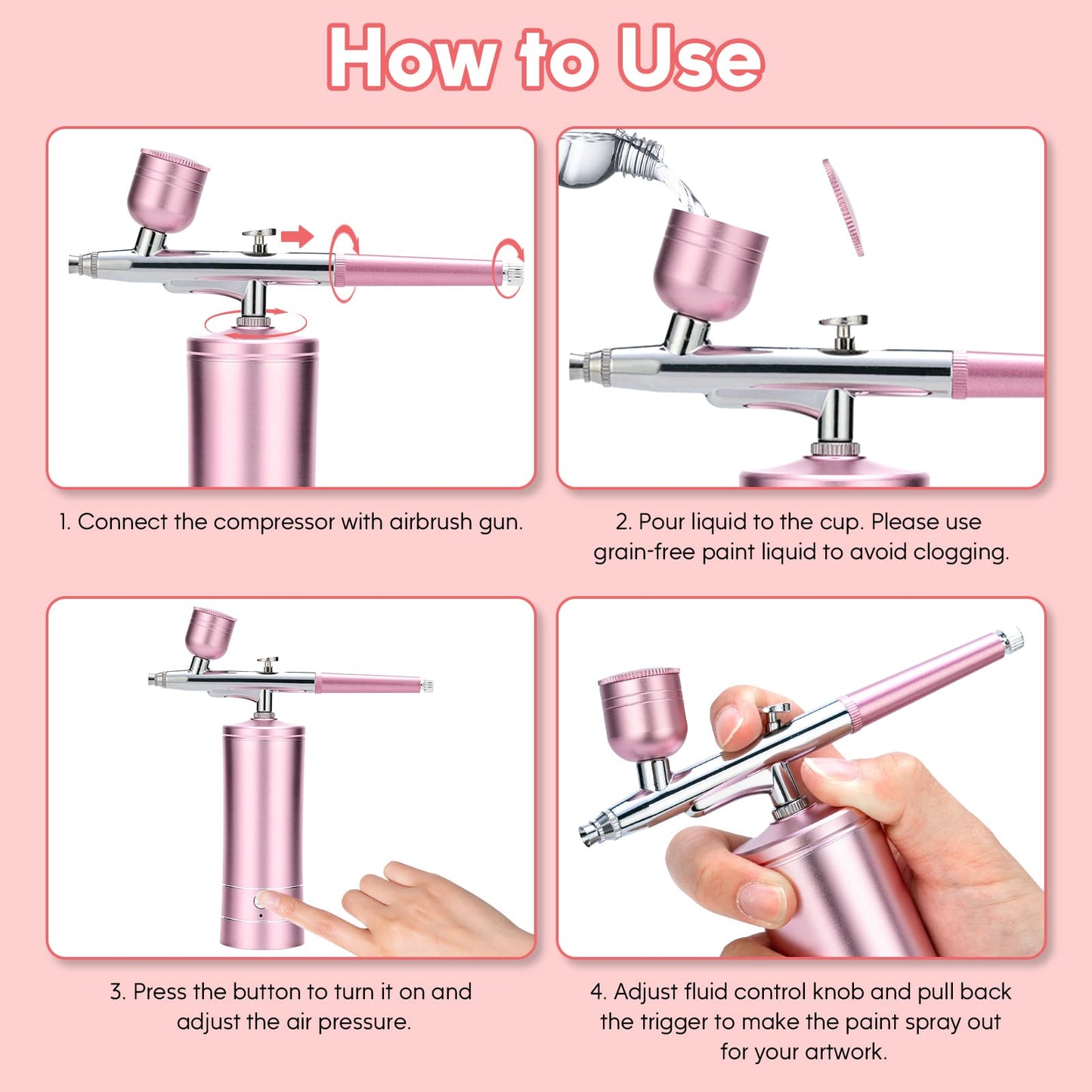 How to Use

1. Connect the compressor with airbrush gun.

2. Pour liquid to the cup. Please use grain-free paint liquid to avoid clogging.

3. Press the button to turn it on and adjust the air pressure.

4. Adjust fluid control knob and pull back the trigger to make the paint spray out for your artwork.