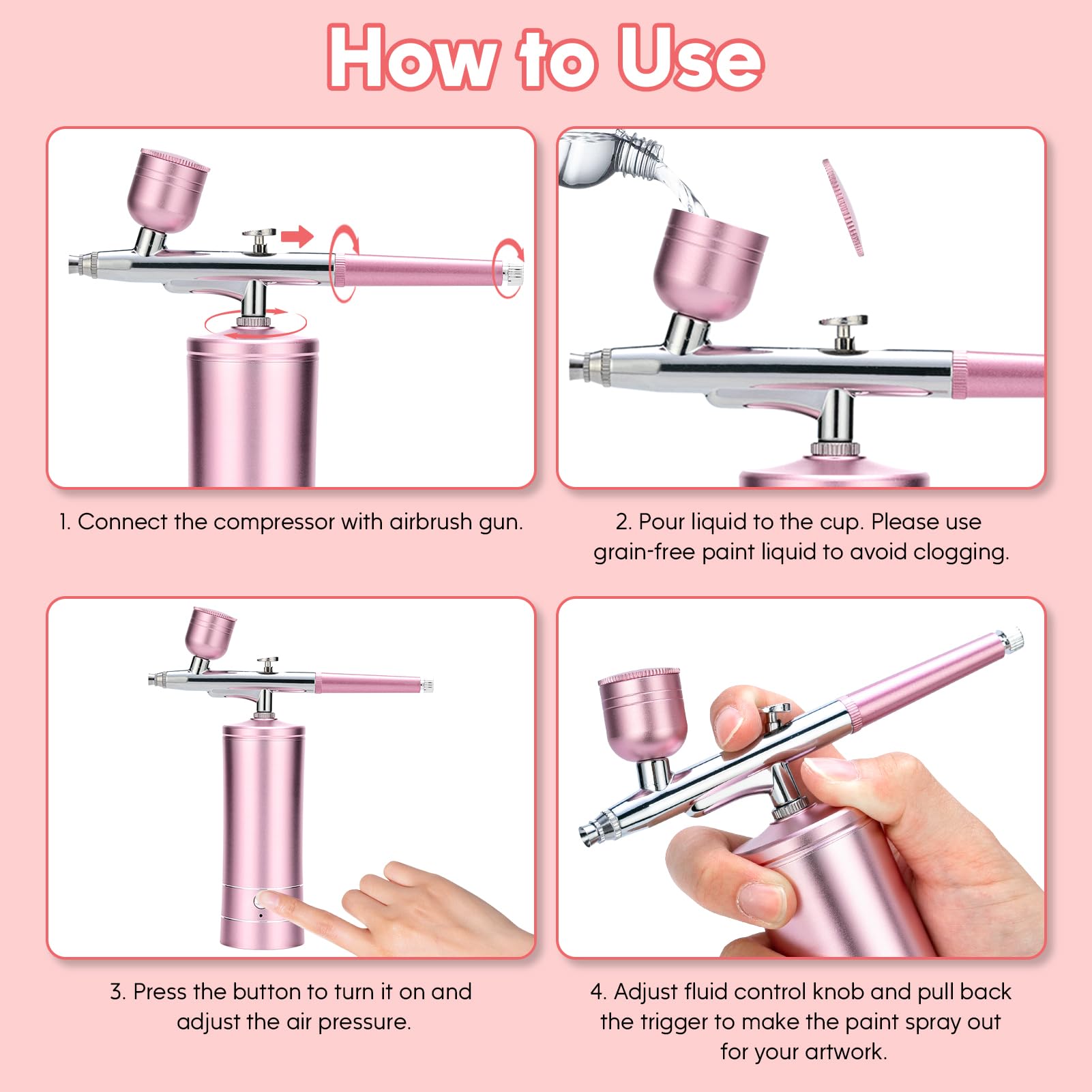 How to Use

1. Connect the compressor with airbrush gun.

2. Pour liquid to the cup. Please use grain-free paint liquid to avoid clogging.

3. Press the button to turn it on and adjust the air pressure.

4. Adjust fluid control knob and pull back the trigger to make the paint spray out for your artwork.