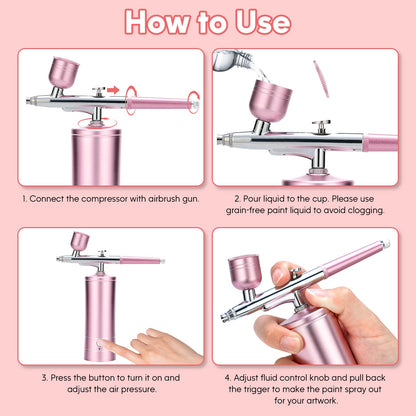 How to Use

1. Connect the compressor with airbrush gun.

2. Pour liquid to the cup. Please use grain-free paint liquid to avoid clogging.

3. Press the button to turn it on and adjust the air pressure.

4. Adjust fluid control knob and pull back the trigger to make the paint spray out for your artwork.