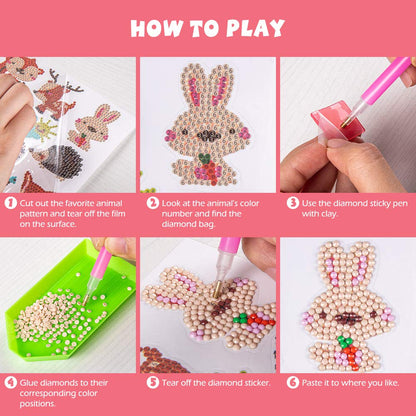 HOW TO PLAY

1 Cut out the favorite animal pattern and tear off the film on the surface.

2 Look at the animal's color number and find the diamond bag.

3 Use the diamond sticky pen with clay.

4 Glue diamonds to their corresponding color positions.

5 Tear off the diamond sticker.

6 Paste it to where you like.