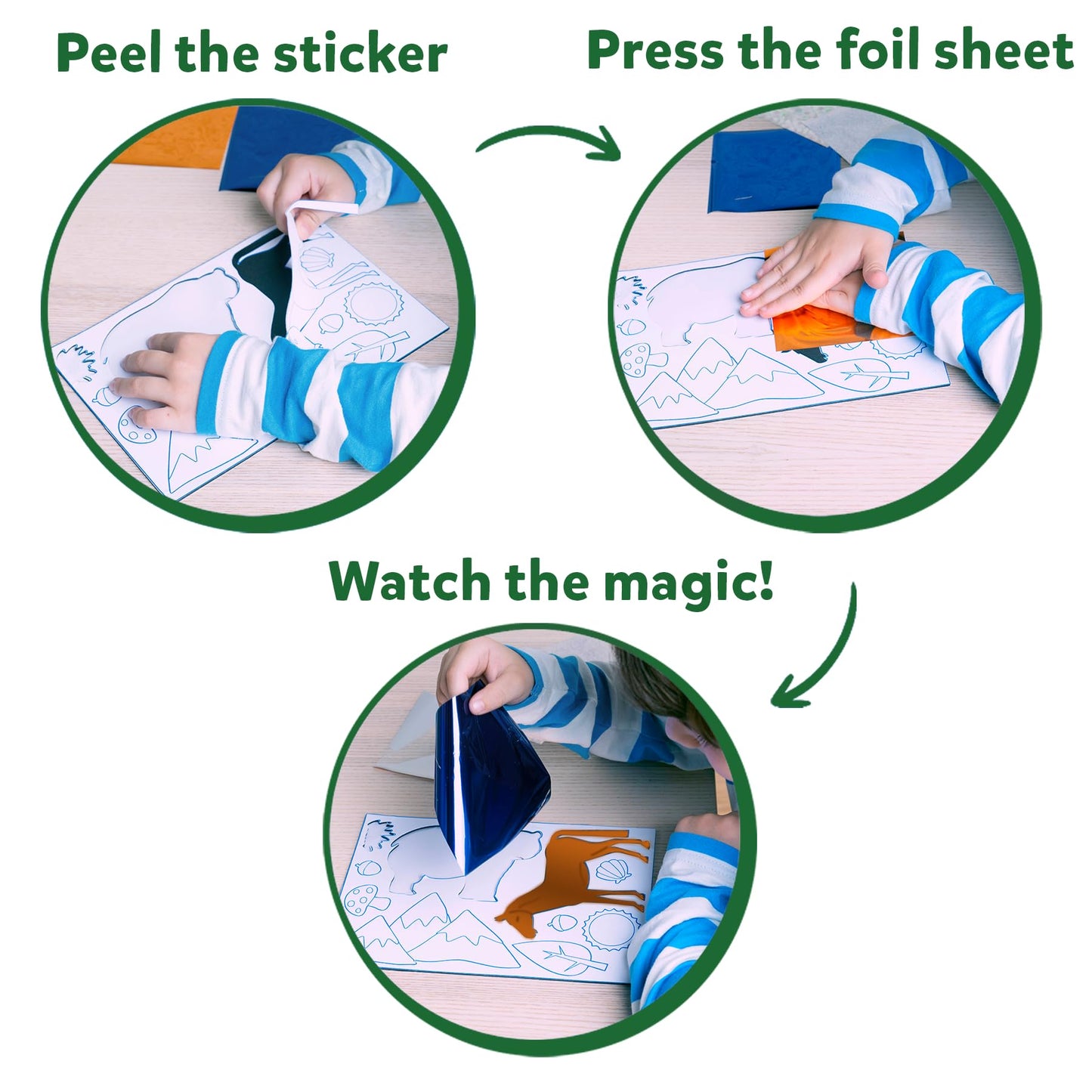 Peel the sticker

Press the foil sheet

Watch the magic!